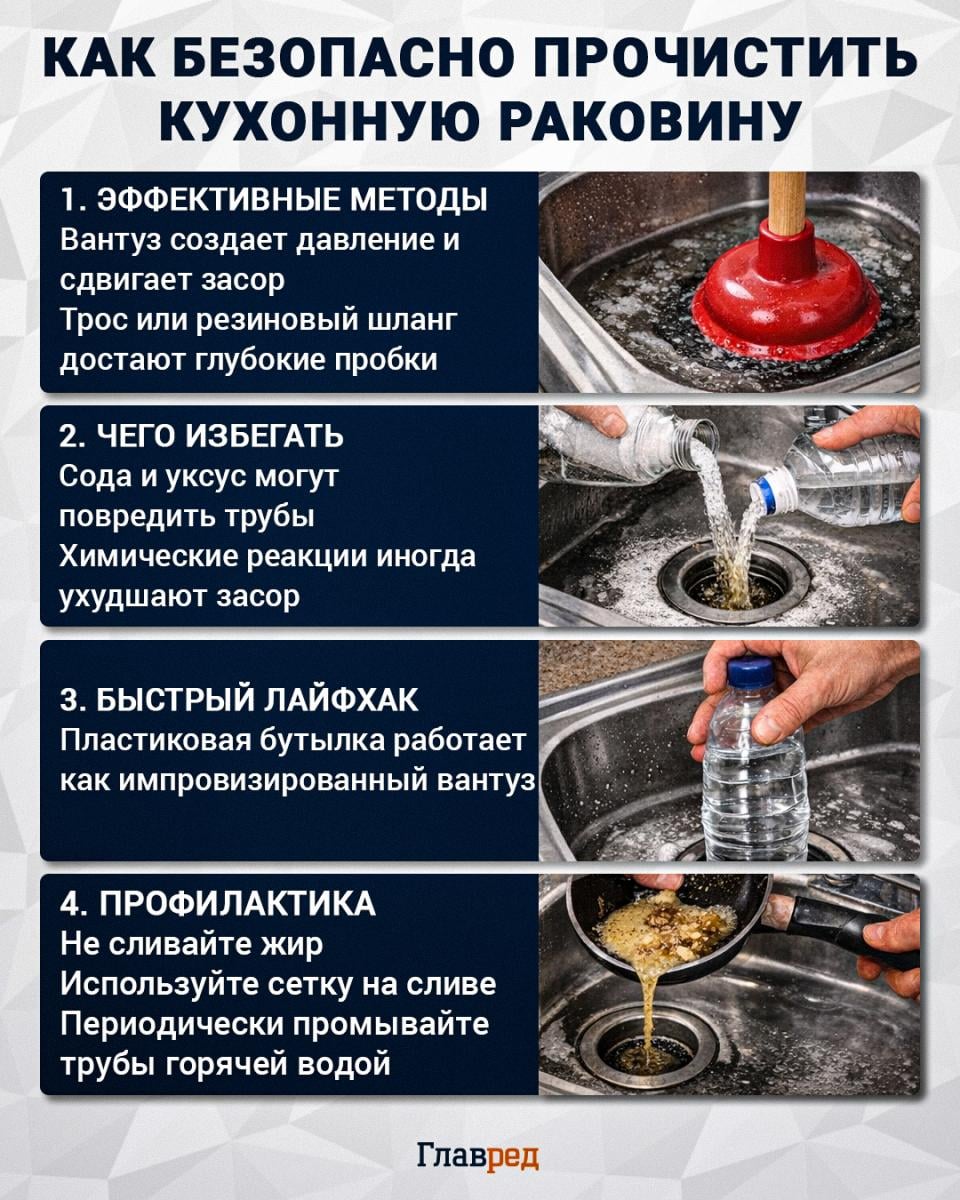 КАК БЕЗОПАСНО ПРОЧИСТИТЬ КУХОННУЮ РАКОВИНУ

1. ЭФФЕКТИВНЫЕ МЕТОДЫ
Вантуз создает давление и сдвигает засор
Трос или резиновый шланг достают глубокие пробки

2. ЧЕГО ИЗБЕГАТЬ
Сода и уксус могут повредить трубы
Химические реакции иногда ухудшают засор

3. БЫСТРЫЙ ЛАЙФХАК
Пластиковая бутылка работает как импровизированный вантуз

4. ПРОФИЛАКТИКА
Не сливайте жир
Используйте сетку на сливе
Периодически промывайте трубы горячей водой

Главред