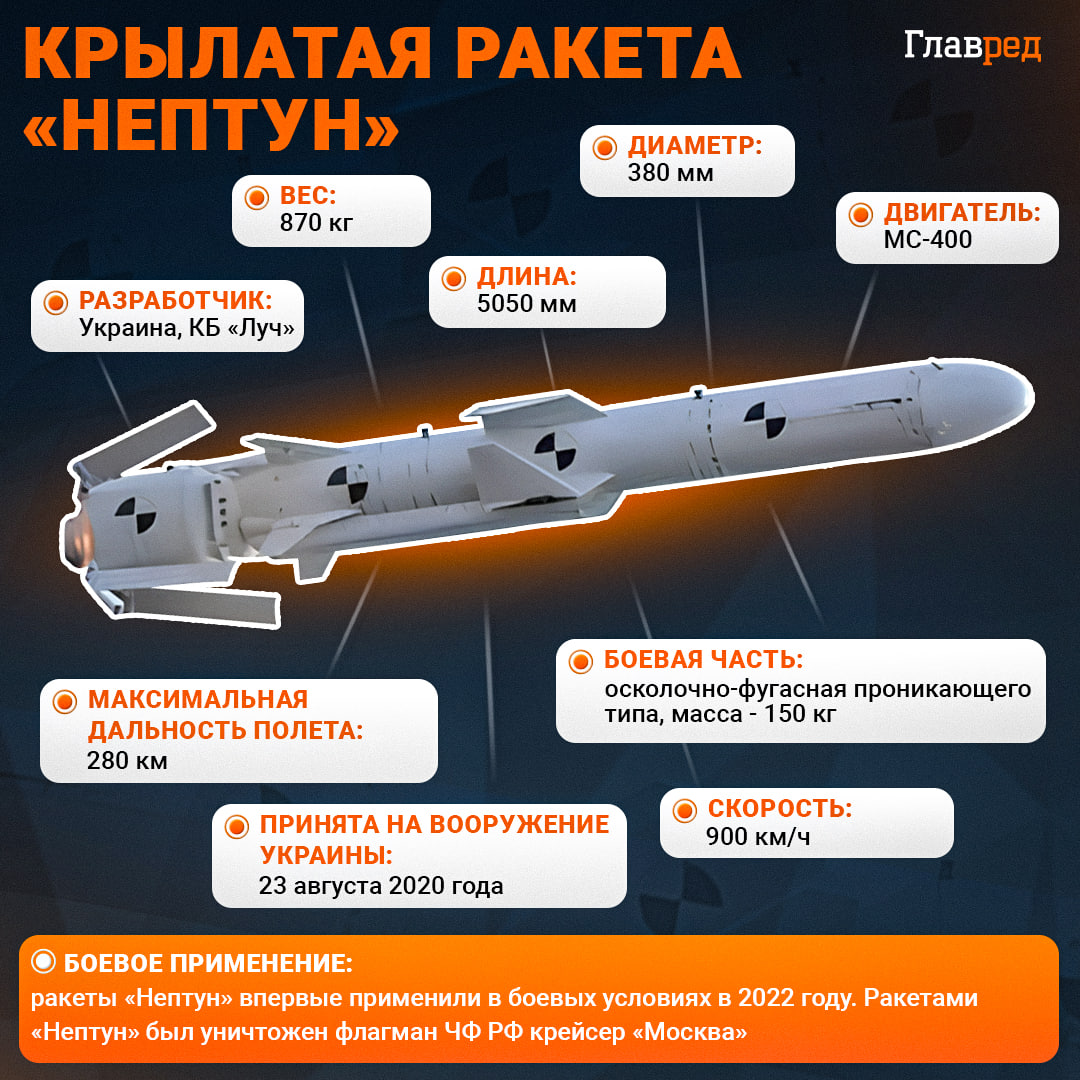 КРЫЛАТАЯ РАКЕТА «НЕПТУН»

Главред

ДИАМЕТР:
380 мм

ВЕС:
870 кг

ДВИГАТЕЛЬ:
МС-400

ДЛИНА:
5050 мм

РАЗРАБОТЧИК:
Украина, КБ «Луч»

БОЕВАЯ ЧАСТЬ:
осколочно-фугасная проникающего типа, масса - 150 кг

МАКСИМАЛЬНАЯ ДАЛЬНОСТЬ ПОЛЕТА:
280 км

СКОРОСТЬ:
900 км/ч

ПРИНЯТА НА ВООРУЖЕНИЕ УКРАИНЫ:
23 августа 2020 года

БОЕВОЕ ПРИМЕНЕНИЕ:
ракеты «Нептун» впервые применили в боевых условиях в 2022 году. Ракетами «Нептун» был уничтожен флагман ЧФ РФ крейсер «Москва»